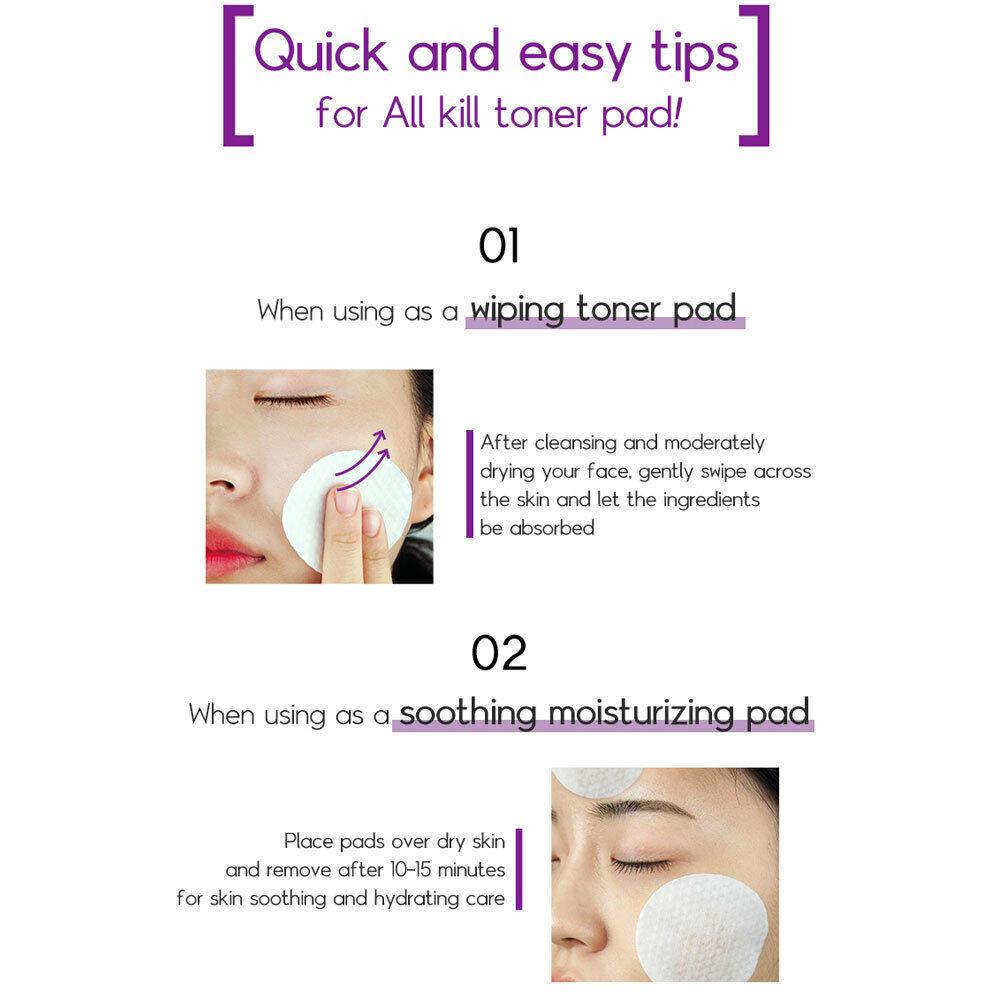 Quick and easy tips
for All kill toner pad!

01

When using as a wiping toner pad

After cleansing and moderately drying your face, gently swipe across the skin and let the ingredients be absorbed

02

When using as a soothing moisturizing pad

Place pads over dry skin and remove after 10-15 minutes for skin soothing and hydrating care